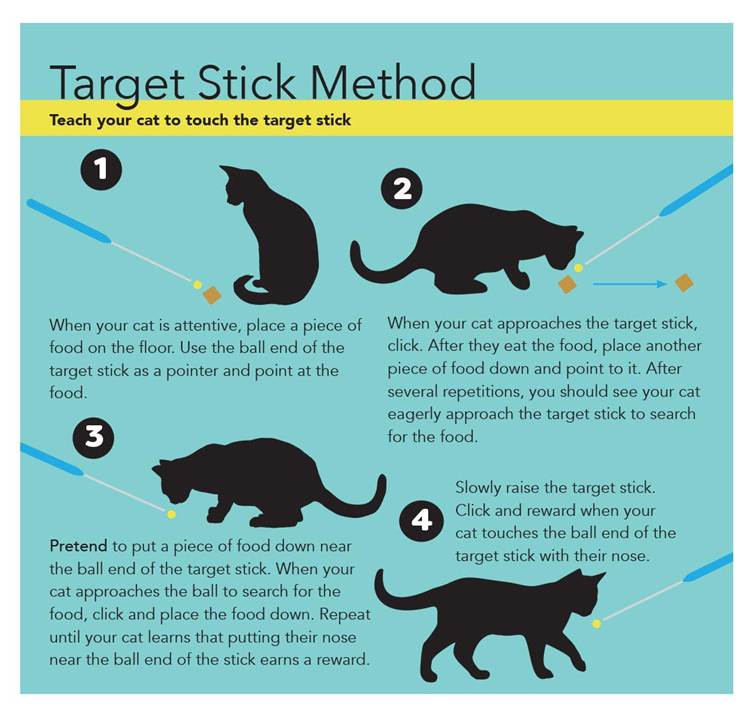 Target Stick Method

Teach your cat to touch the target stick

1

When your cat is attentive, place a piece of food on the floor. Use the ball end of the target stick as a pointer and point at the food.

2

When your cat approaches the target stick, click. After they eat the food, place another piece of food down and point to it. After several repetitions, you should see your cat eagerly approach the target stick to search for the food.

3

Pretend to put a piece of food down near the ball end of the target stick. When your cat approaches the ball to search for the food, click and place the food down. Repeat until your cat learns that putting their nose near the ball end of the stick earns a reward.

4

Slowly raise the target stick. Click and reward when your cat touches the ball end of the target stick with their nose.